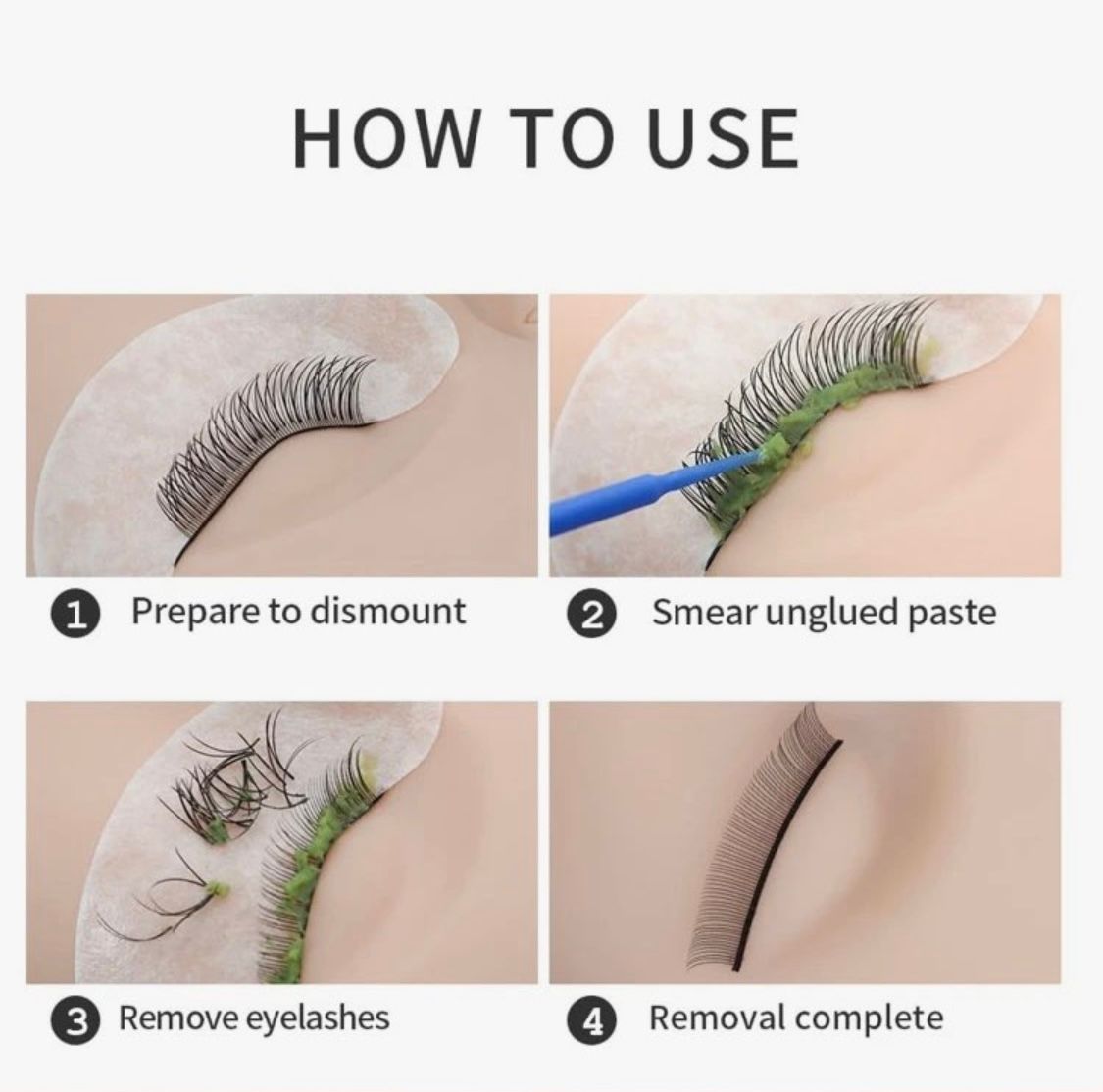 HOW TO USE

1 Prepare to dismount

2 Smear unglued paste

3 Remove eyelashes

4 Removal complete